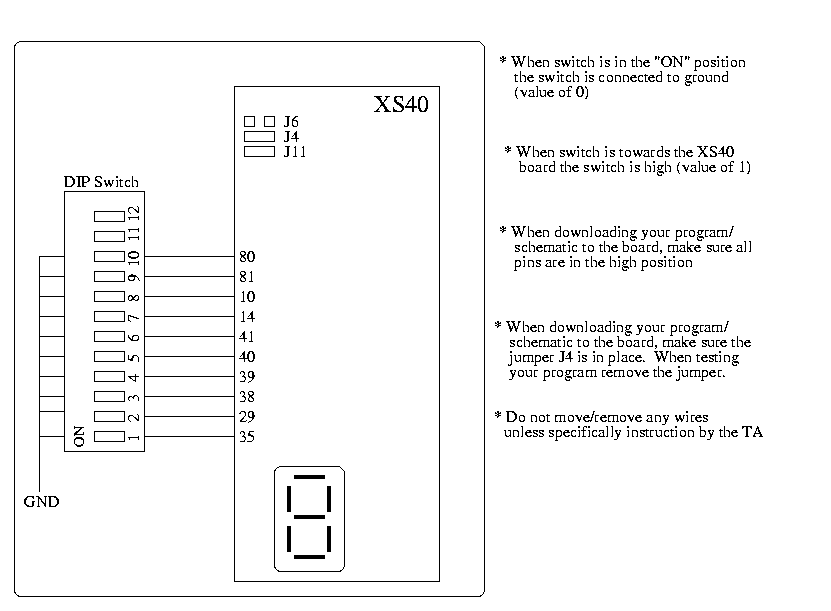 XS40

J6
J4
J11

DIP Switch

12
11
10
9
8
7
6
5
4
3
2
1
ON

80
81
10
14
41
40
39
38
29
35

GND

* When switch is in the "ON" position the switch is connected to ground (value of 0)

* When switch is towards the XS40 board the switch is high (value of 1)

* When downloading your program/ schematic to the board, make sure all pins are in the high position

* When downloading your program/ schematic to the board, make sure the jumper J4 is in place. When testing your program remove the jumper.

* Do not move/remove any wires unless specifically instruction by the TA